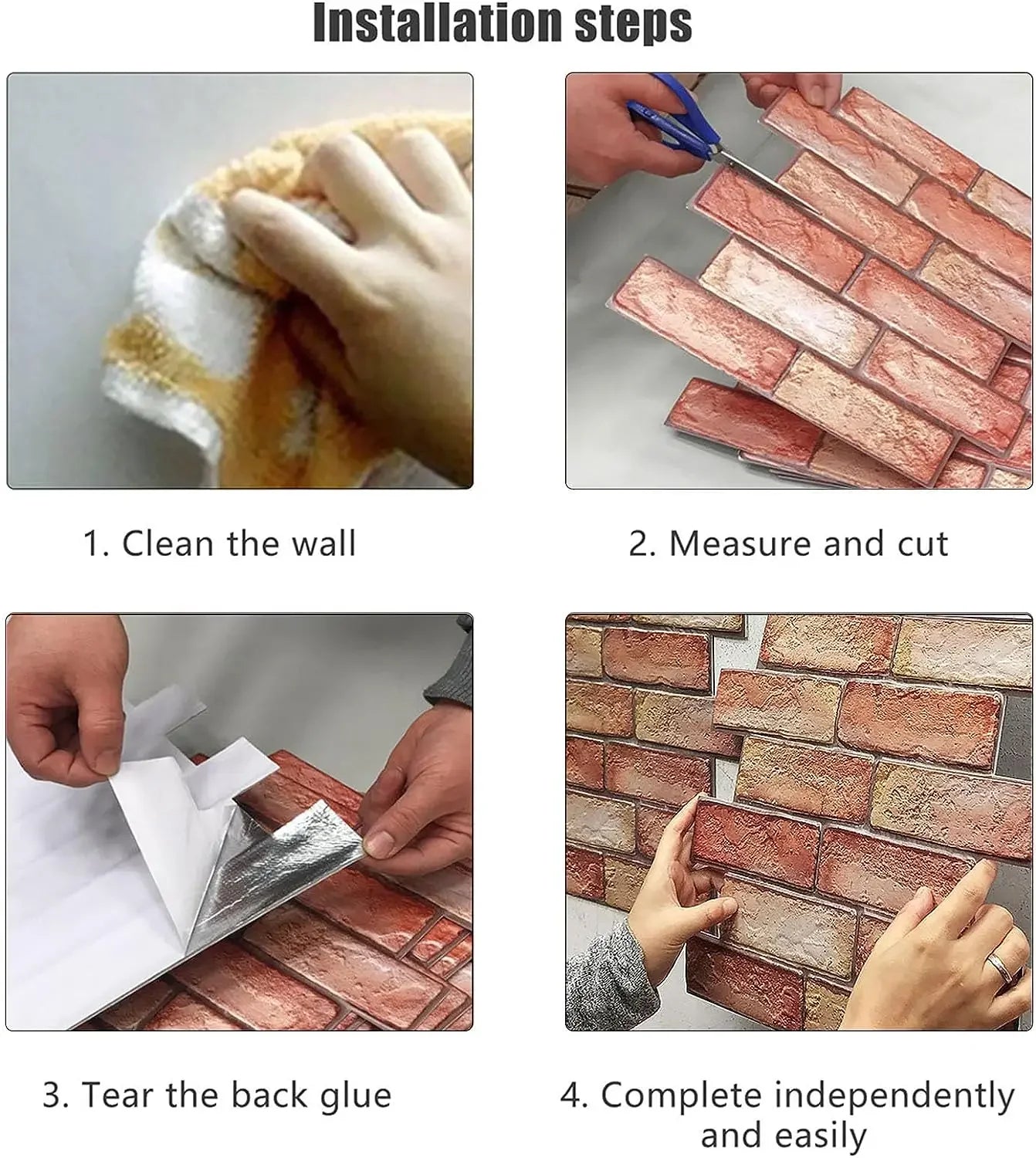 Installation steps

1. Clean the wall

2. Measure and cut

3. Tear the back glue

4. Complete independently and easily