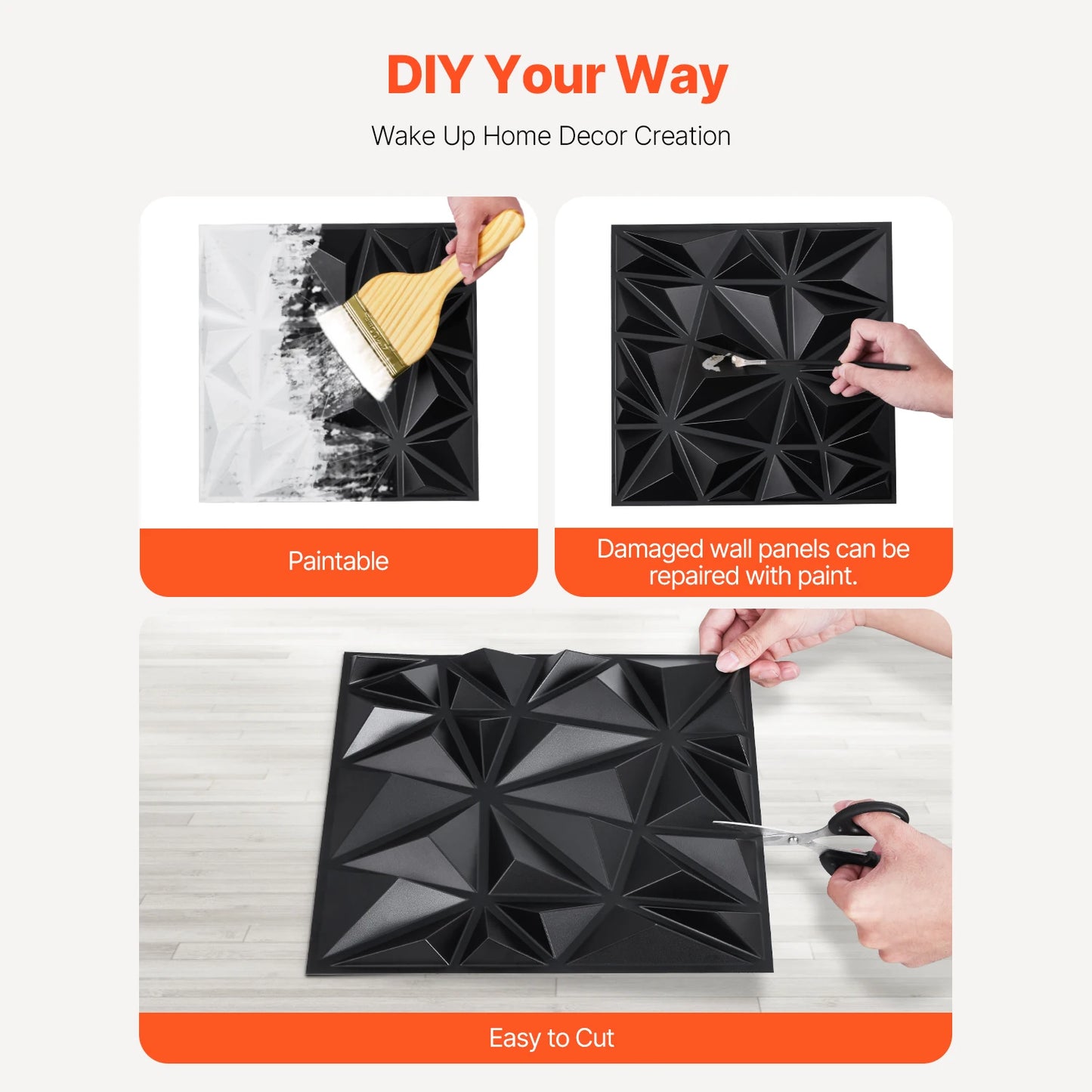 DIY Your Way

Wake Up Home Decor Creation

Paintable

Damaged wall panels can be repaired with paint.

Easy to Cut