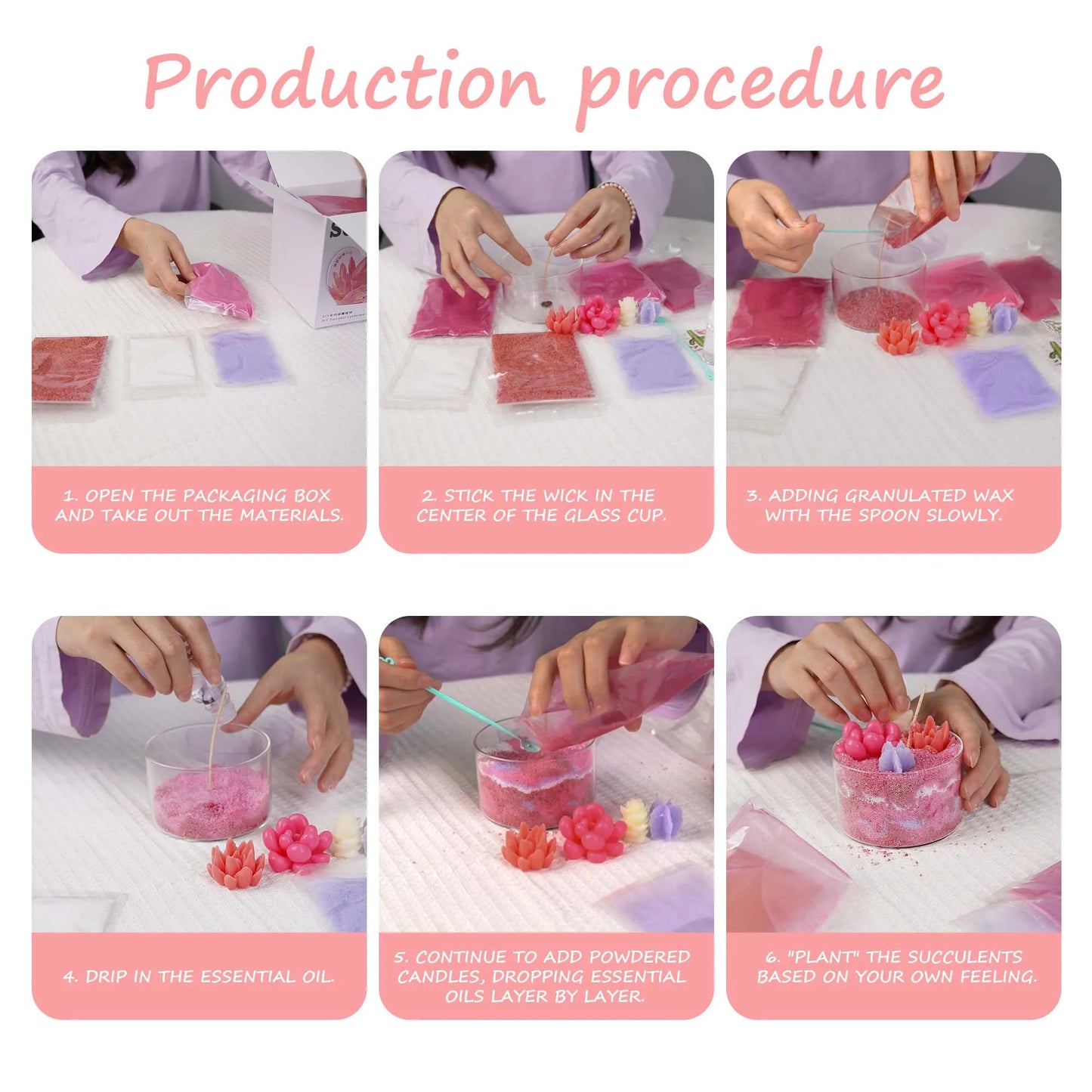 Production procedure

1. OPEN THE PACKAGING BOX AND TAKE OUT THE MATERIALS.

2. STICK THE WICK IN THE CENTER OF THE GLASS CUP.

3. ADDING GRANULATED WAX WITH THE SPOON SLOWLY.

4. DRIP IN THE ESSENTIAL OIL.

5. CONTINUE TO ADD POWDERED CANDLES, DROPPING ESSENTIAL OILS LAYER BY LAYER.

6. "PLANT" THE SUCCULENTS BASED ON YOUR OWN FEELING.